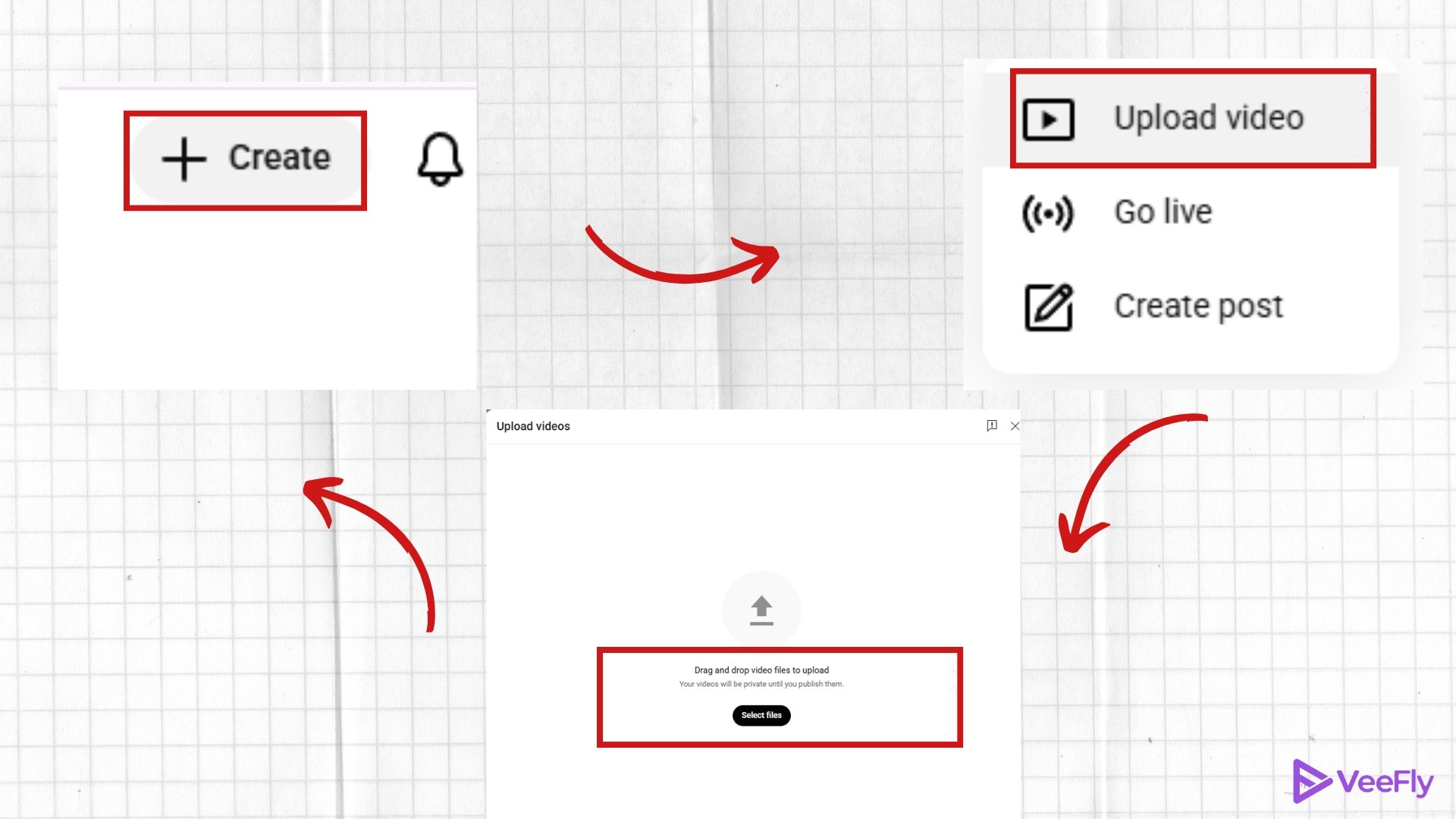 Create

Upload video

Go live

Create post

Upload videos

Drag and drop video files to upload

Your videos will be private until you publish them.

Select files

VeeFly